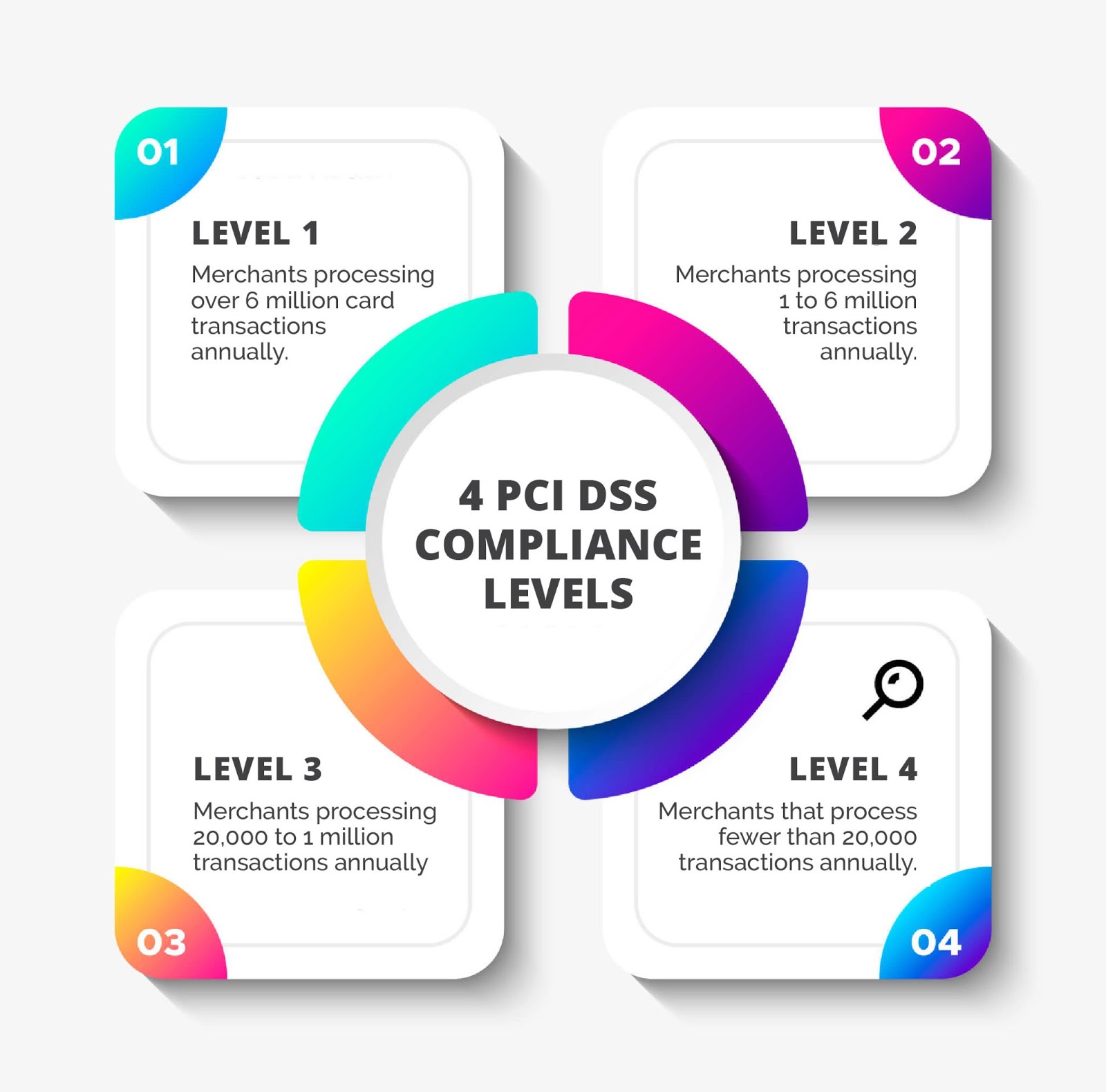 01

LEVEL 1

Merchants processing over 6 million card transactions annually.

02

LEVEL 2

Merchants processing 1 to 6 million transactions annually.

4 PCI DSS COMPLIANCE LEVELS

LEVEL 3

Merchants processing 20,000 to 1 million transactions annually

03

LEVEL 4

Merchants that process fewer than 20,000 transactions annually.

04